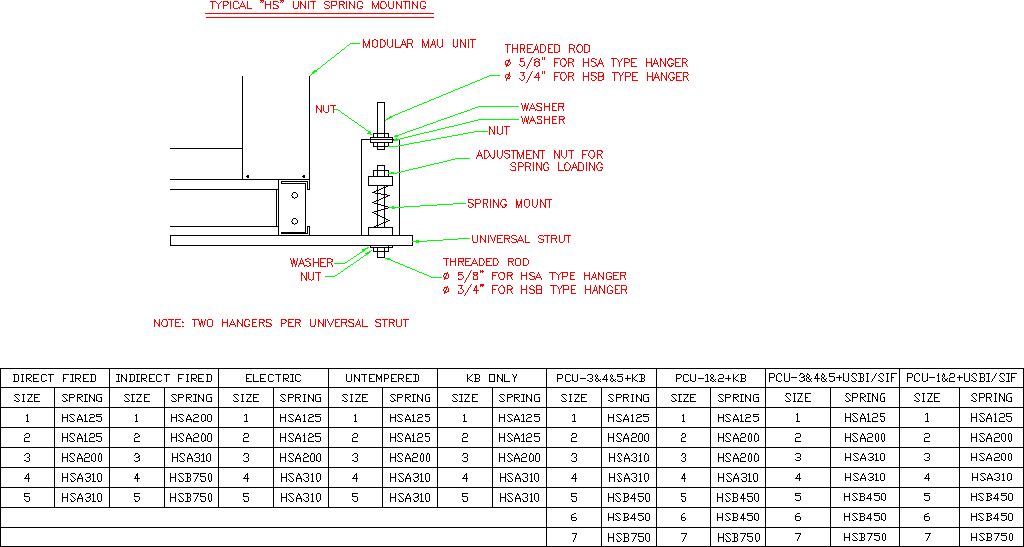 TYPICAL "HS" UNIT SPRING MOUNTING

MODULAR MAU UNIT

THREADED ROD
ø 5/8" FOR HSA TYPE HANGER
ø 3/4" FOR HSB TYPE HANGER

NUT

WASHER
WASHER
NUT

ADJUSTMENT NUT FOR SPRING LOADING

SPRING MOUNT

UNIVERSAL STRUT

WASHER
NUT

THREADED ROD
ø 5/8" FOR HSA TYPE HANGER
ø 3/4" FOR HSB TYPE HANGER

NOTE: TWO HANGERS PER UNIVERSAL STRUT

| DIRECT FIRED | | INDIRECT FIRED | | ELECTRIC | | UNTEMPERED | | KB ONLY | | PCU-3&4&5+KB | | PCU-1&2+KB | | PCU-3&4&5+USBI/SIF | | PCU-1&2+USBI/SIF | |
|---|---|---|---|---|---|---|---|---|---|---|---|---|---|---|---|---|---|
| SIZE | SPRING | SIZE | SPRING | SIZE | SPRING | SIZE | SPRING | SIZE | SPRING | SIZE | SPRING | SIZE | SPRING | SIZE | SPRING | SIZE | SPRING |
| 1 | HSA125 | 1 | HSA200 | 1 | HSA125 | 1 | HSA125 | 1 | HSA125 | 1 | HSA125 | 1 | HSA125 | 1 | HSA125 | 1 | HSA125 |
| 2 | HSA125 | 2 | HSA200 | 2 | HSA125 | 2 | HSA125 | 2 | HSA125 | 2 | HSA200 | 2 | HSA200 | 2 | HSA200 | 2 | HSA200 |
| 3 | HSA200 | 3 | HSA310 | 3 | HSA200 | 3 | HSA200 | 3 | HSA200 | 3 | HSA310 | 3 | HSA200 | 3 | HSA310 | 3 | HSA200 |
| 4 | HSA310 | 4 | HSB750 | 4 | HSA310 | 4 | HSA310 | 4 | HSA310 | 4 | HSA310 | 4 | HSA310 | 4 | HSA310 | 4 | HSA310 |
| 5 | HSA310 | 5 | HSB750 | 5 | HSA310 | 5 | HSA310 | 5 | HSA310 | 5 | HSB450 | 5 | HSB450 | 5 | HSB450 | 5 | HSB450 |
| | | | | | | | | | | 6 | HSB450 | 6 | HSB450 | 6 | HSB450 | 6 | HSB450 |
| | | | | | | | | | | 7 | HSB750 | 7 | HSB750 | 7 | HSB750 | 7 | HSB750 |