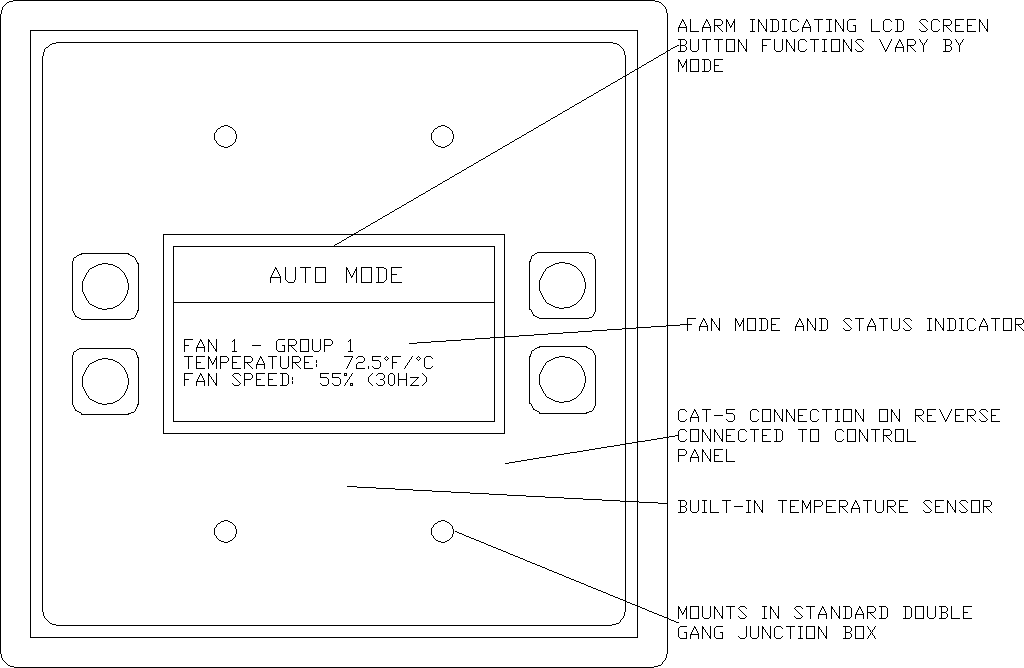 ALARM INDICATING LCD SCREEN BUTTON FUNCTIONS VARY BY MODE

AUTO MODE

FAN 1 - GROUP 1
TEMPERATURE: 72.5°F/°C
FAN SPEED: 55% (30Hz)

FAN MODE AND STATUS INDICATOR

CAT-5 CONNECTION ON REVERSE CONNECTED TO CONTROL PANEL

BUILT-IN TEMPERATURE SENSOR

MOUNTS IN STANDARD DOUBLE GANG JUNCTION BOX