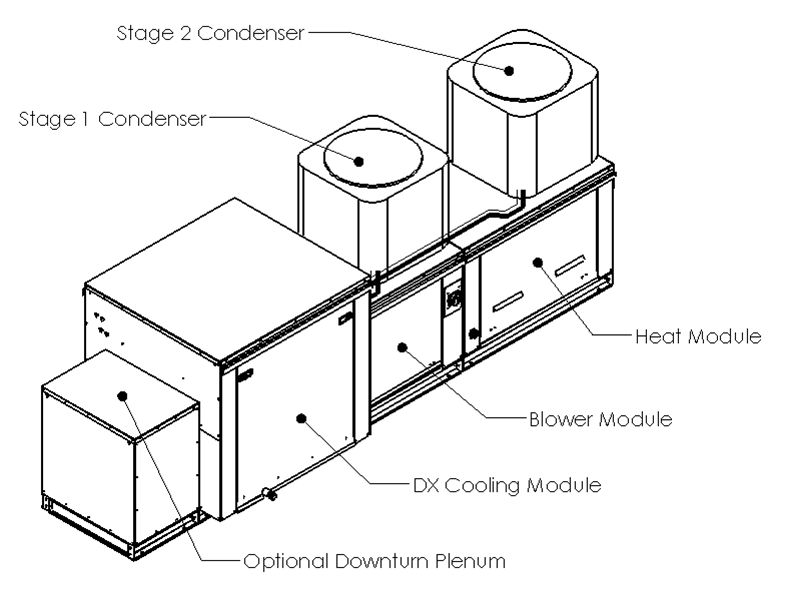 Stage 2 Condenser

Stage 1 Condenser

Heat Module

Blower Module

DX Cooling Module

Optional Downturn Plenum