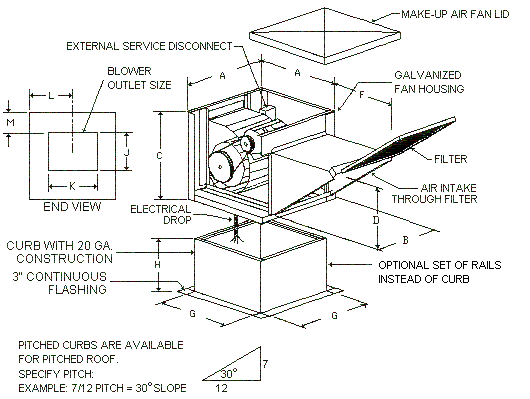 MAKE-UP AIR FAN LID

EXTERNAL SERVICE DISCONNECT

BLOWER OUTLET SIZE

A

A

GALVANIZED FAN HOUSING

F

L

M

J

K

END VIEW

C

FILTER

AIR INTAKE THROUGH FILTER

ELECTRICAL DROP

D

B

CURB WITH 20 GA. CONSTRUCTION

H

3" CONTINUOUS FLASHING

OPTIONAL SET OF RAILS INSTEAD OF CURB

G

G

PITCHED CURBS ARE AVAILABLE FOR PITCHED ROOF.
SPECIFY PITCH:
EXAMPLE: 7/12 PITCH = 30° SLOPE

30°

7

12