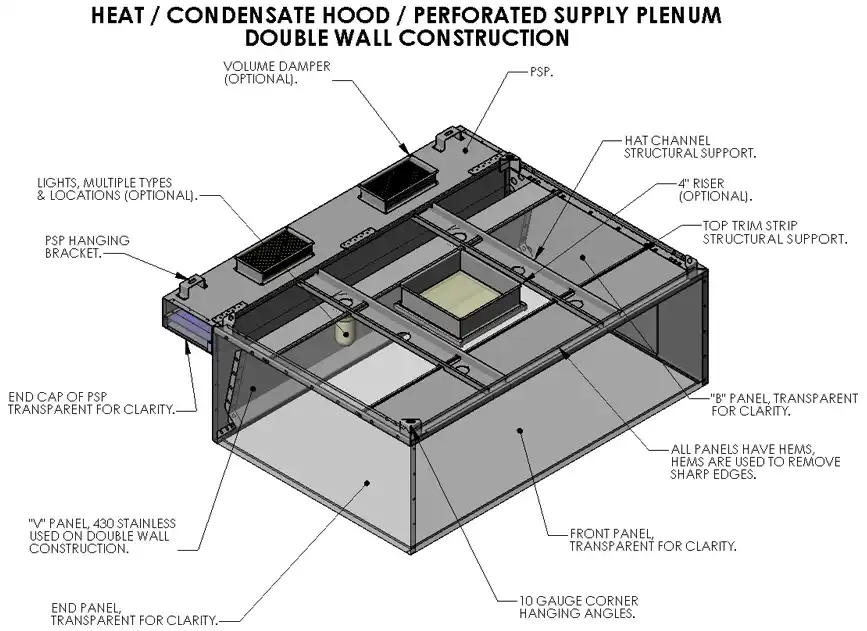 HEAT / CONDENSATE HOOD / PERFORATED SUPPLY PLENUM
DOUBLE WALL CONSTRUCTION

VOLUME DAMPER (OPTIONAL).

PSP.

HAT CHANNEL STRUCTURAL SUPPORT.

LIGHTS, MULTIPLE TYPES & LOCATIONS (OPTIONAL).

4" RISER (OPTIONAL).

TOP TRIM STRIP STRUCTURAL SUPPORT.

PSP HANGING BRACKET.

END CAP OF PSP TRANSPARENT FOR CLARITY.

"B" PANEL, TRANSPARENT FOR CLARITY.

ALL PANELS HAVE HEMS, HEMS ARE USED TO REMOVE SHARP EDGES.

"V" PANEL, 430 STAINLESS USED ON DOUBLE WALL CONSTRUCTION.

FRONT PANEL, TRANSPARENT FOR CLARITY.

10 GAUGE CORNER HANGING ANGLES.

END PANEL, TRANSPARENT FOR CLARITY.